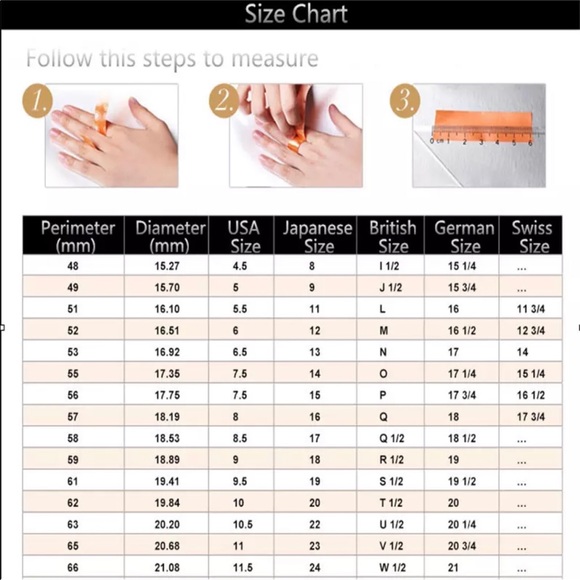 Size Chart

Follow this steps to measure

1.

2.

3.

0 cm 1 2 3 4 5 6

| Perimeter (mm) | Diameter (mm) | USA Size | Japanese Size | British Size | German Size | Swiss Size |
|---|---|---|---|---|---|---|
| 48 | 15.27 | 4.5 | 8 | I 1/2 | 15 1/4 | ... |
| 49 | 15.70 | 5 | 9 | J 1/2 | 15 3/4 | ... |
| 51 | 16.10 | 5.5 | 11 | L | 16 | 11 3/4 |
| 52 | 16.51 | 6 | 12 | M | 16 1/2 | 12 3/4 |
| 53 | 16.92 | 6.5 | 13 | N | 17 | 14 |
| 55 | 17.35 | 7.5 | 14 | O | 17 1/4 | 15 1/4 |
| 56 | 17.75 | 7.5 | 15 | P | 17 3/4 | 16 1/2 |
| 57 | 18.19 | 8 | 16 | Q | 18 | 17 3/4 |
| 58 | 18.53 | 8.5 | 17 | Q 1/2 | 18 1/2 | ... |
| 59 | 18.89 | 9 | 18 | R 1/2 | 19 | ... |
| 61 | 19.41 | 9.5 | 19 | S 1/2 | 19 1/2 | ... |
| 62 | 19.84 | 10 | 20 | T 1/2 | 20 | ... |
| 63 | 20.20 | 10.5 | 22 | U 1/2 | 20 1/4 | ... |
| 65 | 20.68 | 11 | 23 | V 1/2 | 20 3/4 | ... |
| 66 | 21.08 | 11.5 | 24 | W 1/2 | 21 | ... |